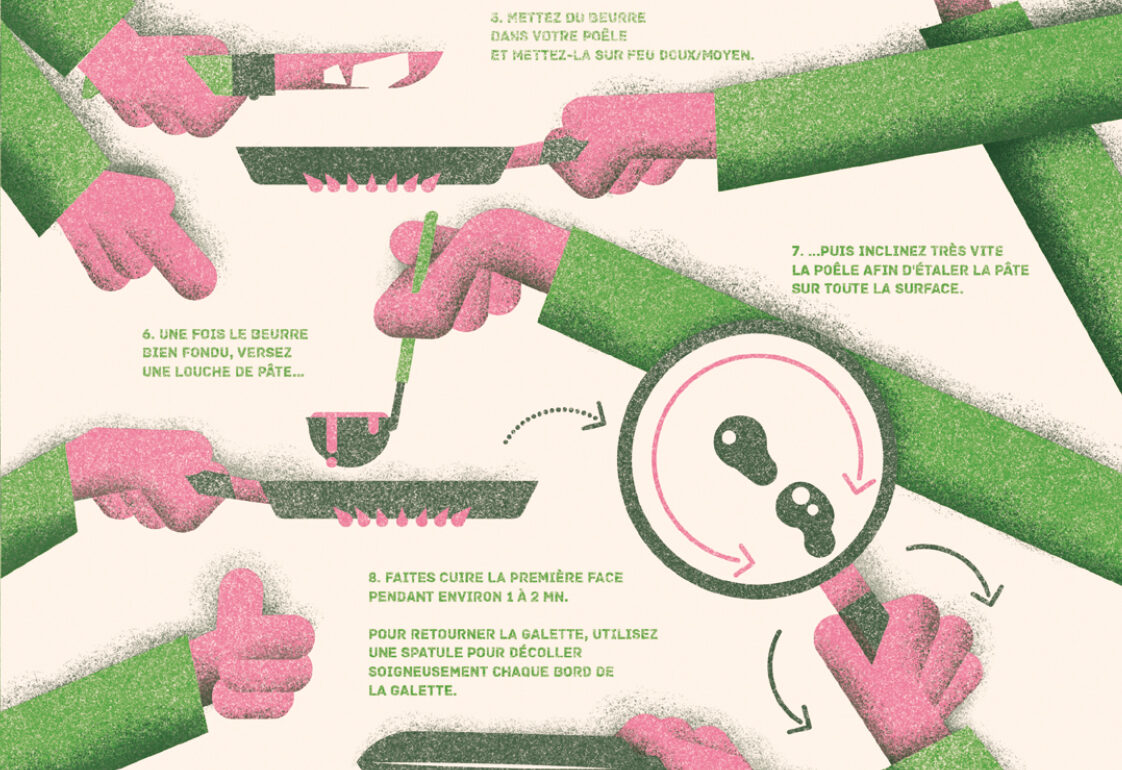 5. METTEZ DU BEURRE DANS VOTRE POÊLE ET METTEZ-LA SUR FEU DOUX/MOYEN.

7. ...PUIS INCLINEZ TRÈS VITE LA POÊLE AFIN D'ÉTALER LA PÂTE SUR TOUTE LA SURFACE.

6. UNE FOIS LE BEURRE BIEN FONDU, VERSEZ UNE LOUCHE DE PÂTE...

8. FAITES CUIRE LA PREMIÈRE FACE PENDANT ENVIRON 1 À 2 MN.

POUR RETOURNER LA GALETTE, UTILISEZ UNE SPATULE POUR DÉCOLLER SOIGNEUSEMENT CHAQUE BORD DE LA GALETTE.